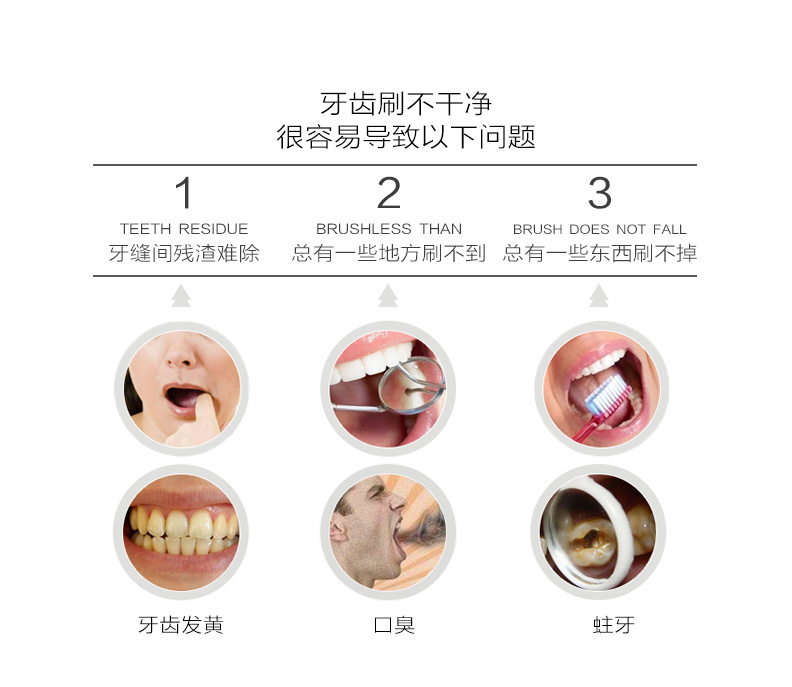 牙齿刷不干净
很容易导致以下问题

1
TEETH RESIDUE
牙缝间残渣难除

2
BRUSHLESS THAN
总有一些地方刷不到

3
BRUSH DOES NOT FALL
总有一些东西刷不掉

牙齿发黄

口臭

蛀牙